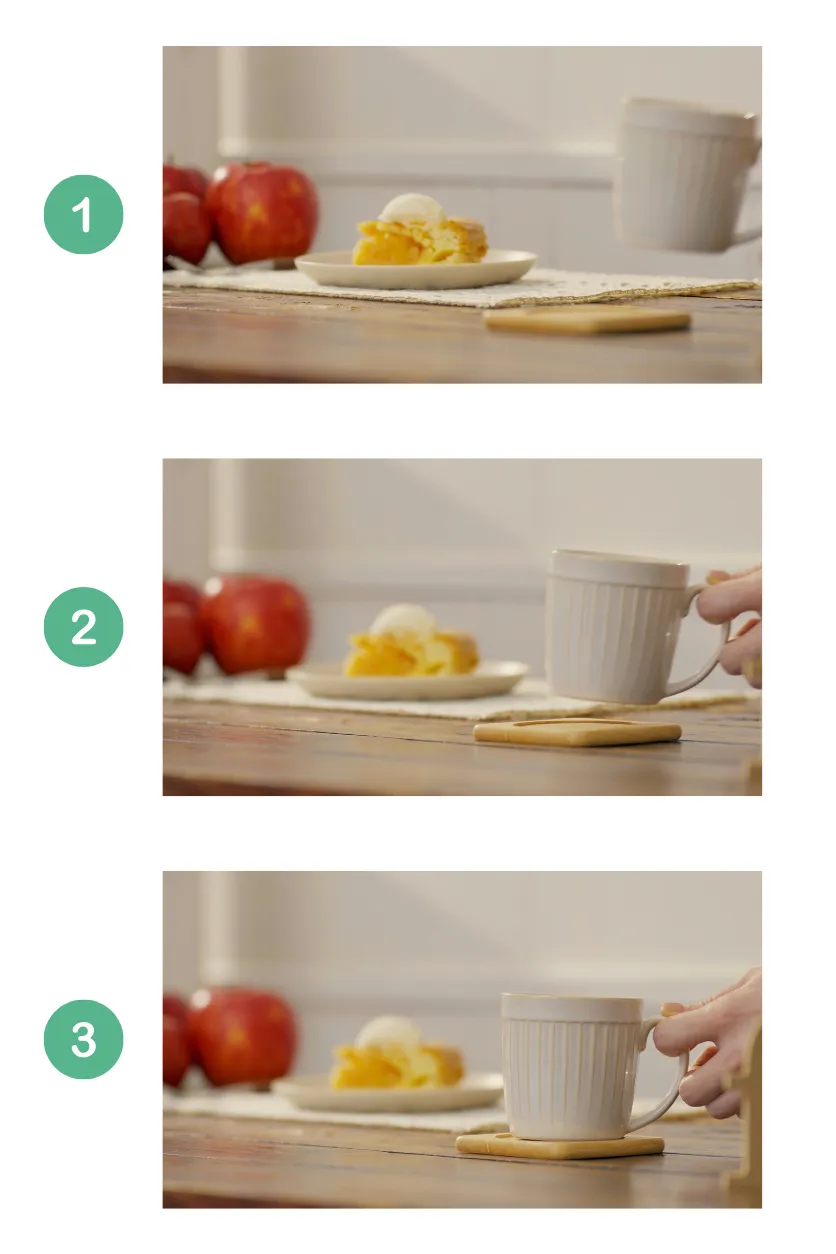 1

2

3