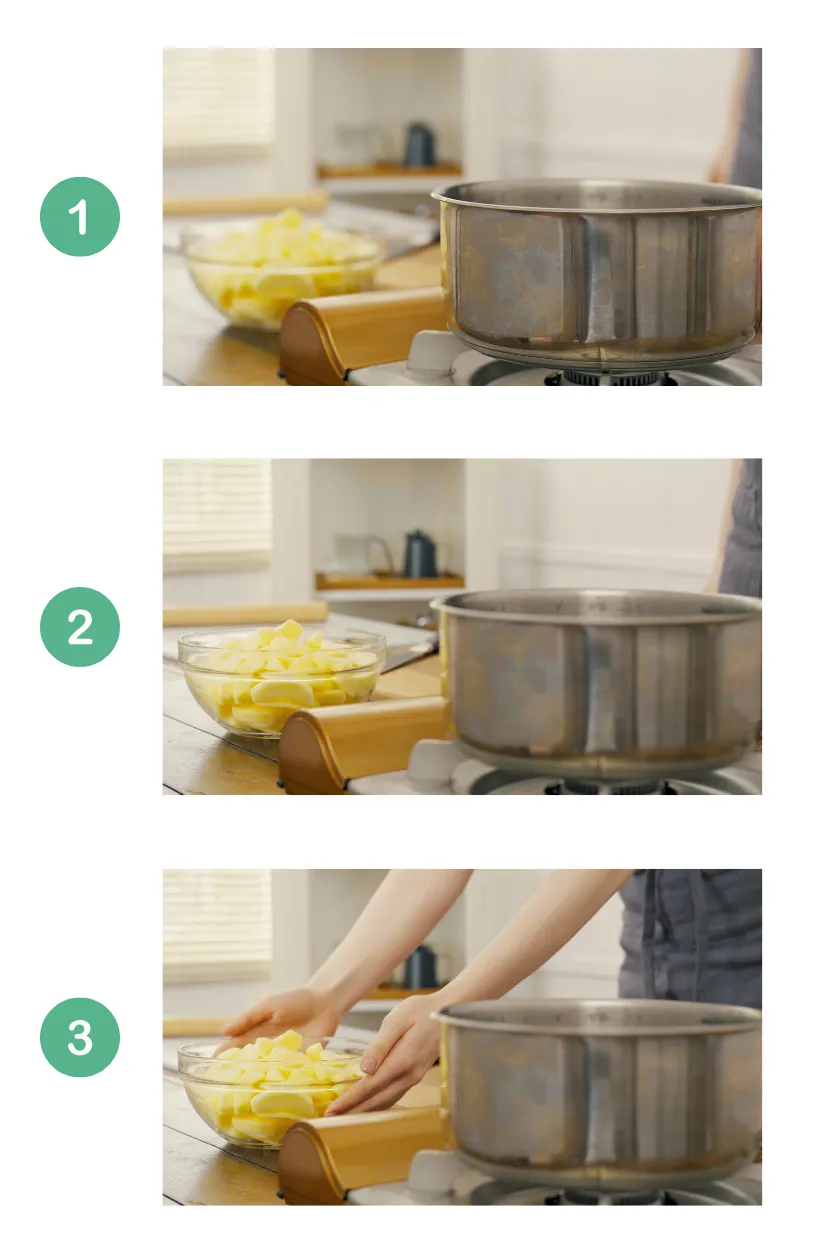 1

2

3